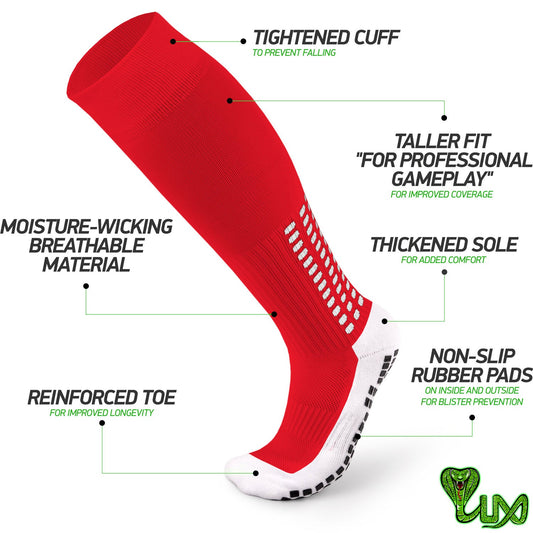 TIGHTENED CUFF
TO PREVENT FALLING

TALLER FIT "FOR PROFESSIONAL GAMEPLAY"
FOR IMPROVED COVERAGE

MOISTURE-WICKING BREATHABLE MATERIAL

THICKENED SOLE
FOR ADDED COMFORT

NON-SLIP RUBBER PADS
ON INSIDE AND OUTSIDE FOR BLISTER PREVENTION

REINFORCED TOE
FOR IMPROVED LONGEVITY

LUX