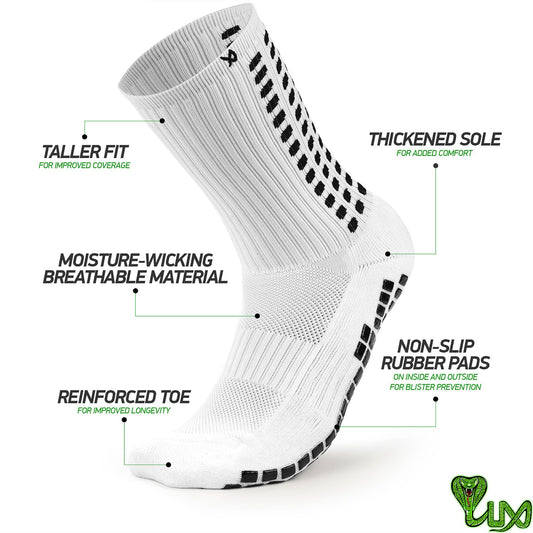 TALLER FIT
FOR IMPROVED COVERAGE

THICKENED SOLE
FOR ADDED COMFORT

MOISTURE-WICKING BREATHABLE MATERIAL

NON-SLIP RUBBER PADS
ON INSIDE AND OUTSIDE FOR BLISTER PREVENTION

REINFORCED TOE
FOR IMPROVED LONGEVITY

LUX